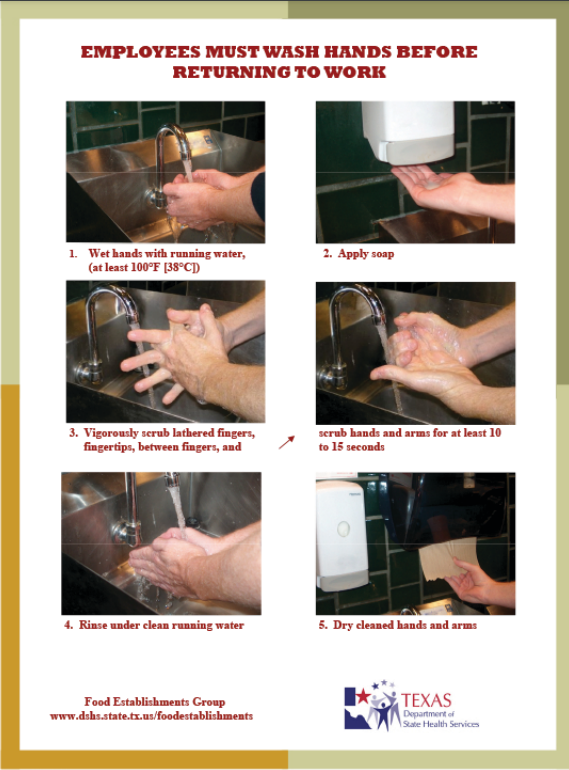 EMPLOYEES MUST WASH HANDS BEFORE RETURNING TO WORK

1. Wet hands with running water, (at least 100°F [38°C])

2. Apply soap

3. Vigorously scrub lathered fingers, fingertips, between fingers, and

scrub hands and arms for at least 10 to 15 seconds

4. Rinse under clean running water

5. Dry cleaned hands and arms

Food Establishments Group
www.dshs.state.tx.us/foodestablishments

TEXAS
Department of
State Health Services